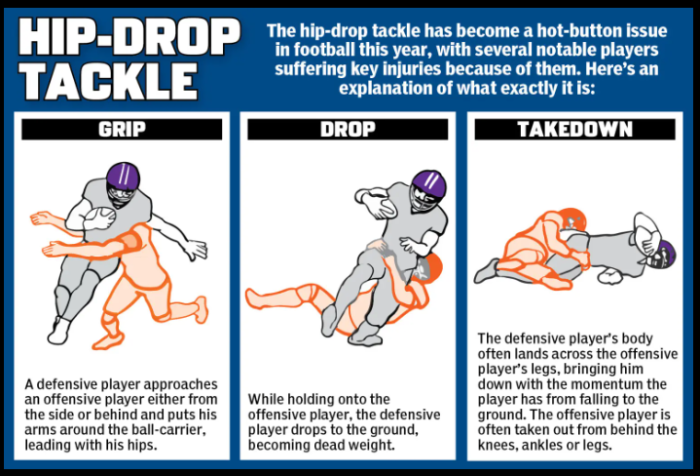 HIP-DROP TACKLE

The hip-drop tackle has become a hot-button issue in football this year, with several notable players suffering key injuries because of them. Here's an explanation of what exactly it is:

GRIP

A defensive player approaches an offensive player either from the side or behind and puts his arms around the ball-carrier, leading with his hips.

DROP

While holding onto the offensive player, the defensive player drops to the ground, becoming dead weight.

TAKEDOWN

The defensive player's body often lands across the offensive player's legs, bringing him down with the momentum the player has from falling to the ground. The offensive player is often taken out from behind the knees, ankles or legs.